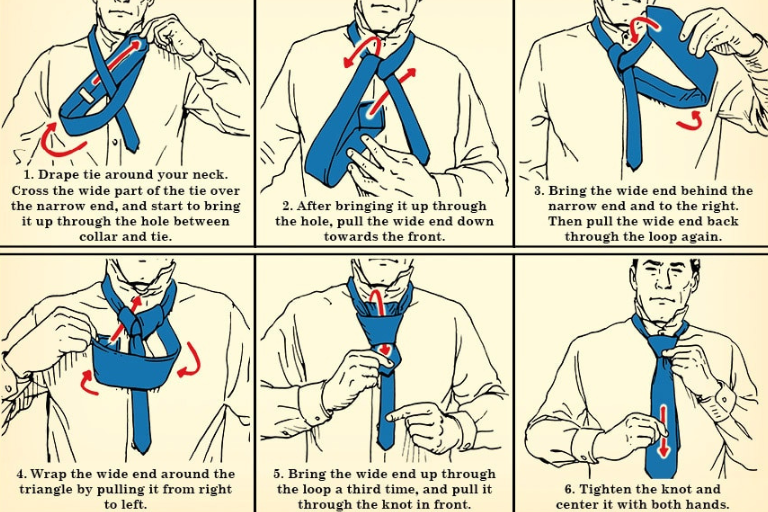 1. Drape tie around your neck. Cross the wide part of the tie over the narrow end, and start to bring it up through the hole between collar and tie.

2. After bringing it up through the hole, pull the wide end down towards the front.

3. Bring the wide end behind the narrow end and to the right. Then pull the wide end back through the loop again.

4. Wrap the wide end around the triangle by pulling it from right to left.

5. Bring the wide end up through the loop a third time, and pull it through the knot in front.

6. Tighten the knot and center it with both hands.